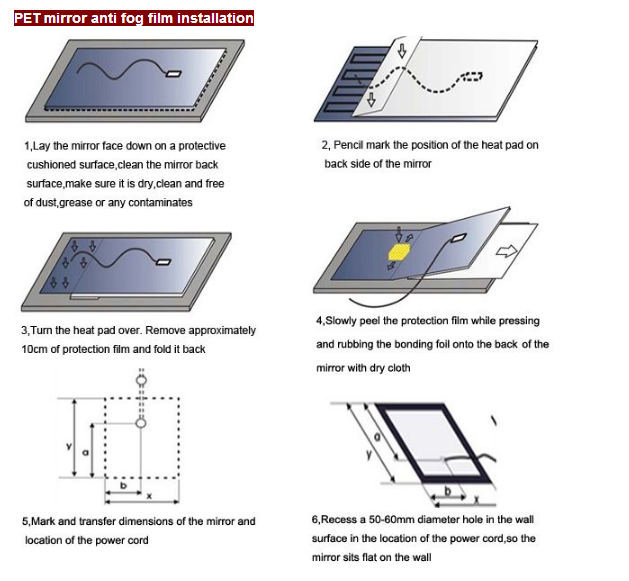 PET mirror anti fog film installation

1,Lay the mirror face down on a protective cushioned surface,clean the mirror back surface,make sure it is dry,clean and free of dust,grease or any contaminates

2, Pencil mark the position of the heat pad on back side of the mirror

3,Turn the heat pad over. Remove approximately 10cm of protection film and fold it back

4,Slowly peel the protection film while pressing and rubbing the bonding foil onto the back of the mirror with dry cloth

y
a
b
x

5,Mark and transfer dimensions of the mirror and location of the power cord

a
y
b
x

6,Recess a 50-60mm diameter hole in the wall surface in the location of the power cord,so the mirror sits flat on the wall